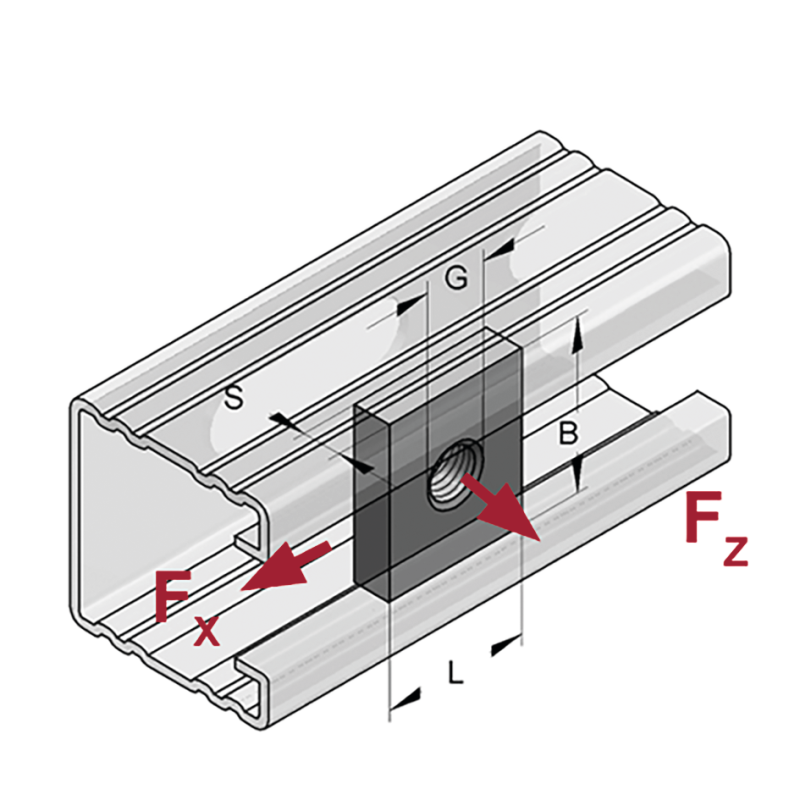 G

S

B

$F_Z$

$F_X$

L