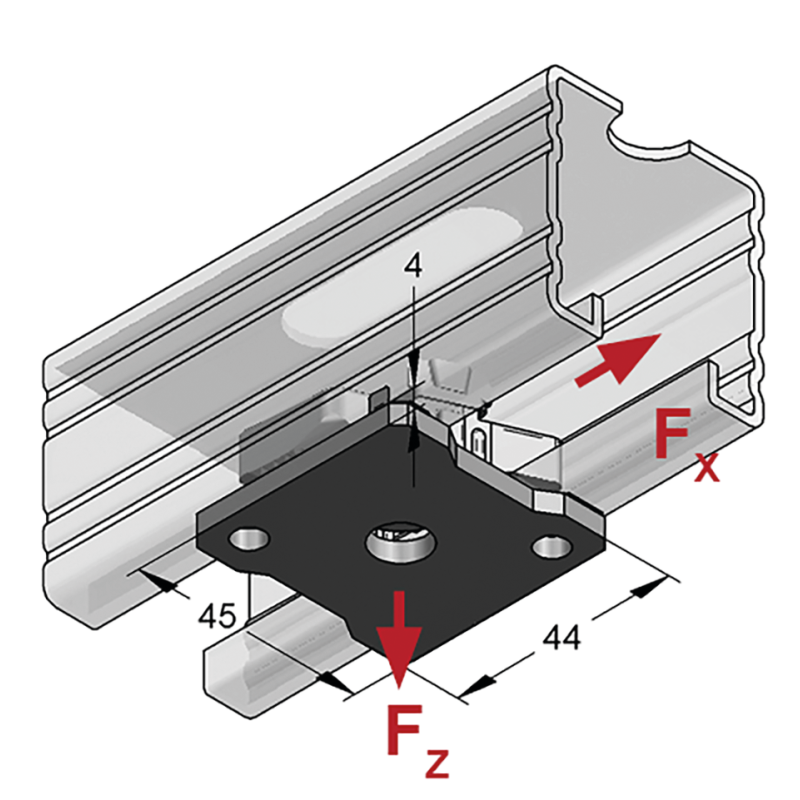 4

$F_x$

45

44

$F_z$